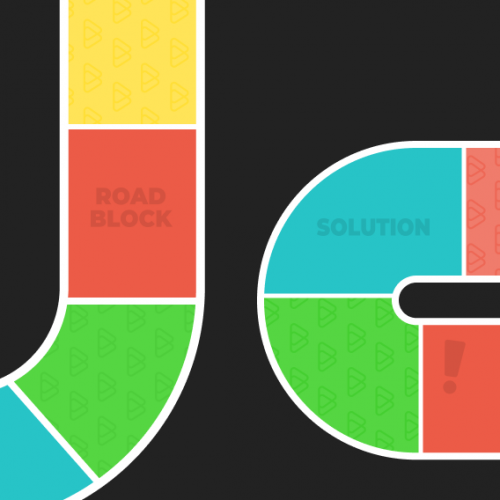 ROAD BLOCK

SOLUTION

!